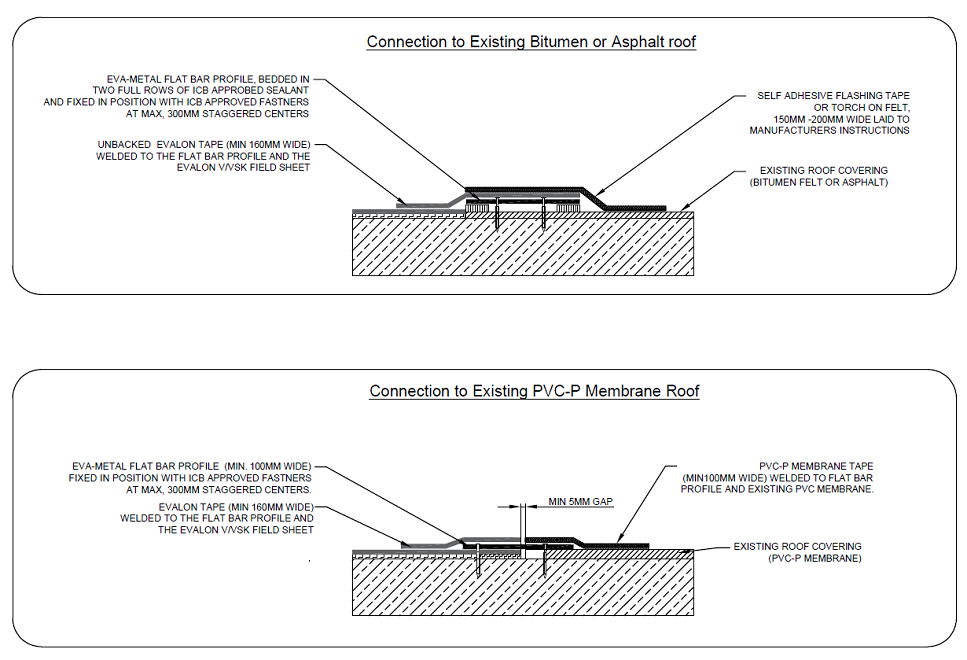 Connection to Existing Bitumen or Asphalt roof

EVA-METAL FLAT BAR PROFILE, BEDDED IN TWO FULL ROWS OF ICB APPROBED SEALANT AND FIXED IN POSITION WITH ICB APPROVED FASTNERS AT MAX, 300MM STAGGERED CENTERS

UNBACKED EVALON TAPE (MIN 160MM WIDE) WELDED TO THE FLAT BAR PROFILE AND THE EVALON V/VSK FIELD SHEET

SELF ADHESIVE FLASHING TAPE OR TORCH ON FELT, 150MM -200MM WIDE LAID TO MANUFACTURERS INSTRUCTIONS

EXISTING ROOF COVERING (BITUMEN FELT OR ASPHALT)

Connection to Existing PVC-P Membrane Roof

EVA-METAL FLAT BAR PROFILE (MIN. 100MM WIDE) FIXED IN POSITION WITH ICB APPROVED FASTNERS AT MAX, 300MM STAGGERED CENTERS.

EVALON TAPE (MIN 160MM WIDE) WELDED TO THE FLAT BAR PROFILE AND THE EVALON V/VSK FIELD SHEET

MIN 5MM GAP

PVC-P MEMBRANE TAPE (MIN100MM WIDE) WELDED TO FLAT BAR PROFILE AND EXISTING PVC MEMBRANE.

EXISTING ROOF COVERING (PVC-P MEMBRANE)